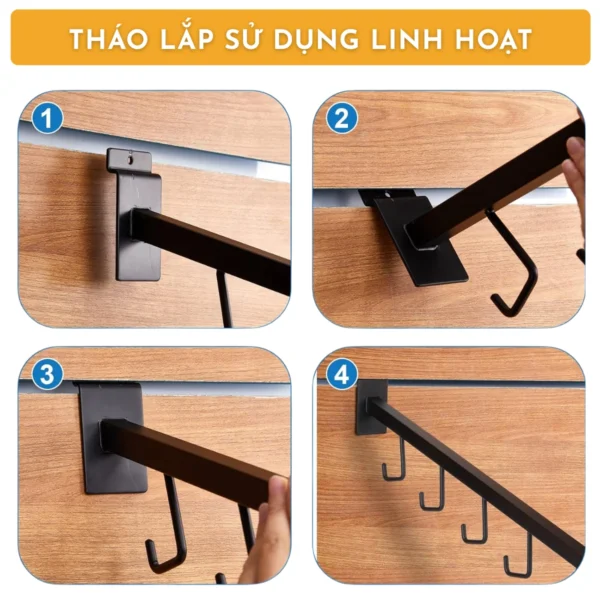 THÁO LẮP SỬ DỤNG LINH HOẠT

1

2

3

4