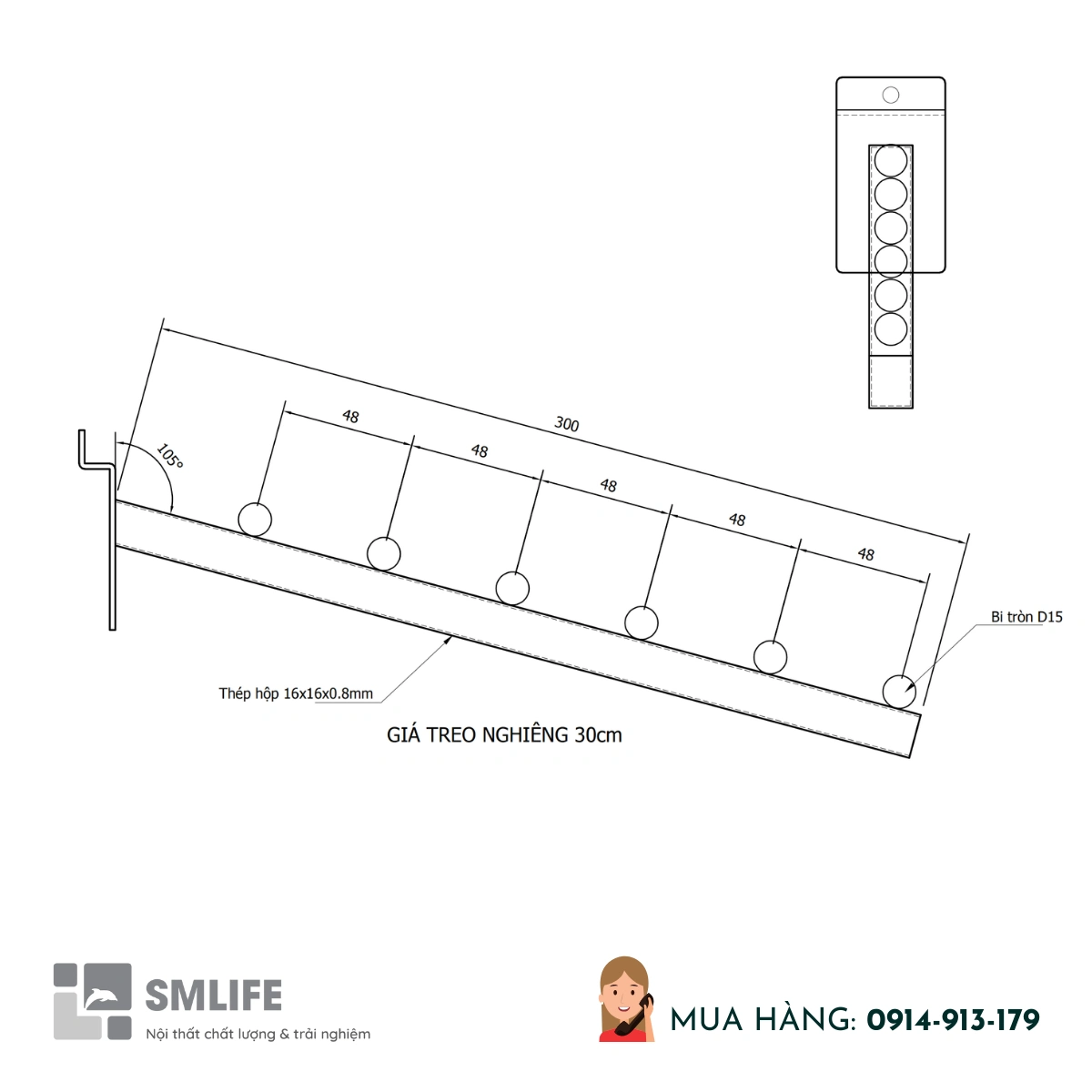 300

48

48

48

48

48

105°

Bi tròn D15

Thép hộp 16x16x0.8mm

GIÁ TREO NGHIÊNG 30cm

SMLIFE
Nội thất chất lượng & trải nghiệm

MUA HÀNG: 0914-913-179